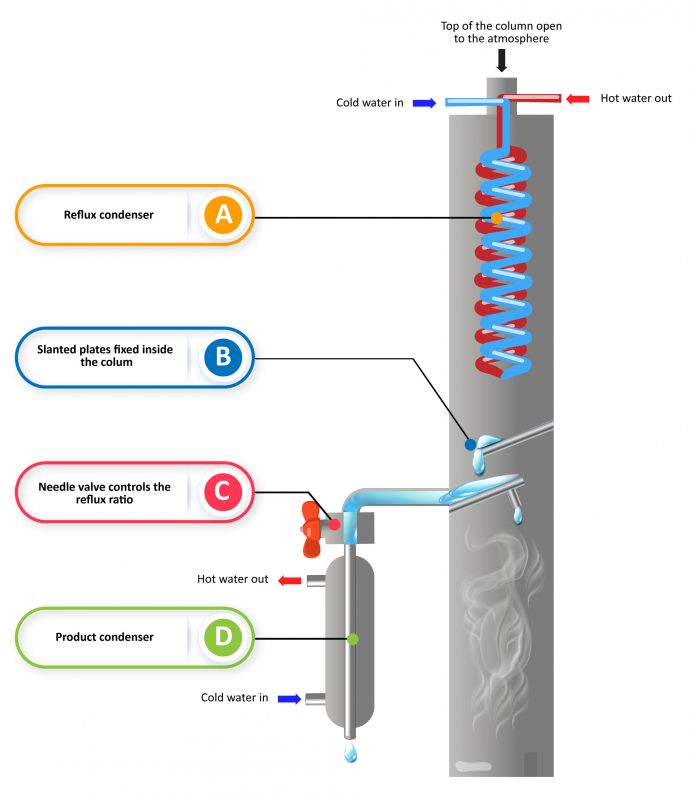 Top of the column open to the atmosphere

Cold water in

Hot water out

Reflux condenser

A

Slanted plates fixed inside the colum

B

Needle valve controls the reflux ratio

C

Hot water out

Product condenser

D

Cold water in